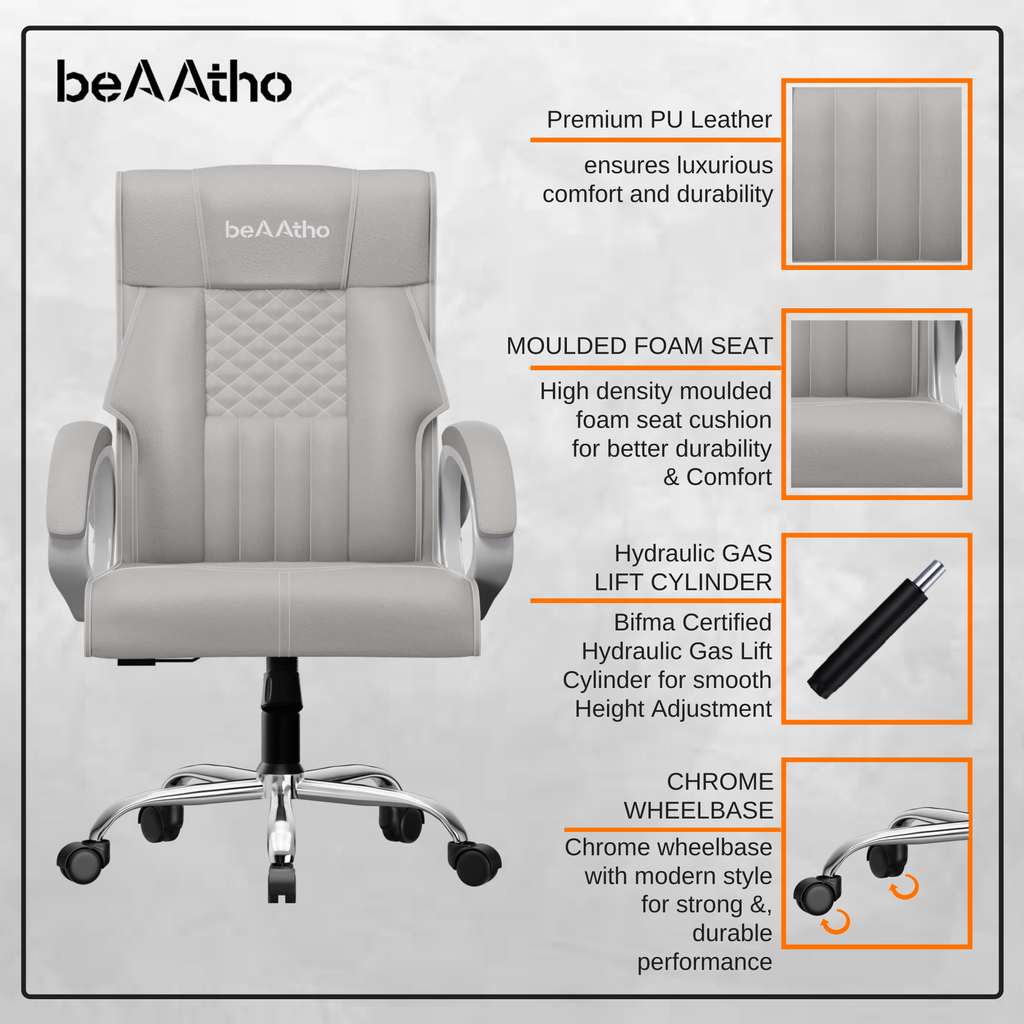 beAAtho

beAAtho

Premium PU Leather

ensures luxurious comfort and durability

MOULDED FOAM SEAT

High density moulded foam seat cushion for better durability & Comfort

Hydraulic GAS LIFT CYLINDER

Bifma Certified Hydraulic Gas Lift Cylinder for smooth Height Adjustment

CHROME WHEELBASE

Chrome wheelbase with modern style for strong &, durable performance