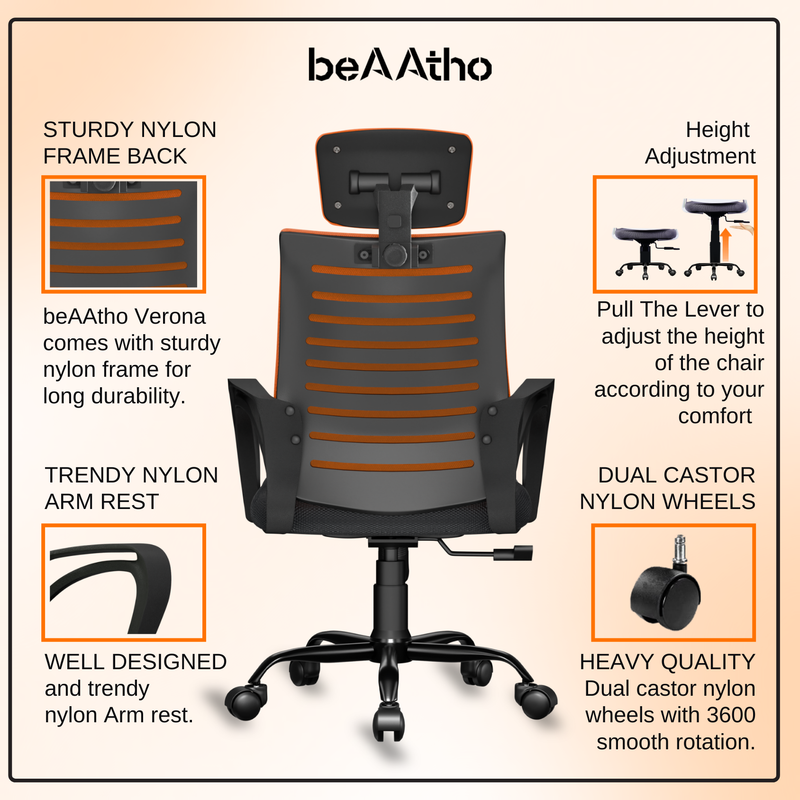 beAAtho

STURDY NYLON FRAME BACK

beAAtho Verona comes with sturdy nylon frame for long durability.

TRENDY NYLON ARM REST

WELL DESIGNED and trendy nylon Arm rest.

Height Adjustment

Pull The Lever to adjust the height of the chair according to your comfort

DUAL CASTOR NYLON WHEELS

HEAVY QUALITY Dual castor nylon wheels with 3600 smooth rotation.